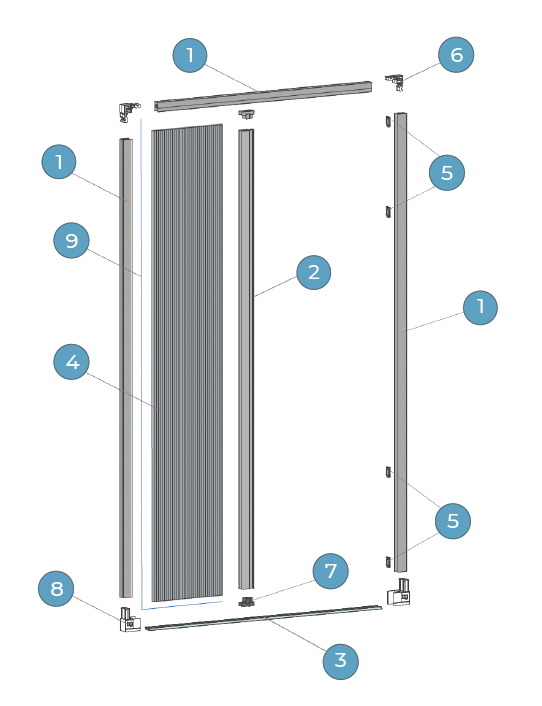 1
6
1
5
9
2
1
4
5
7
8
3